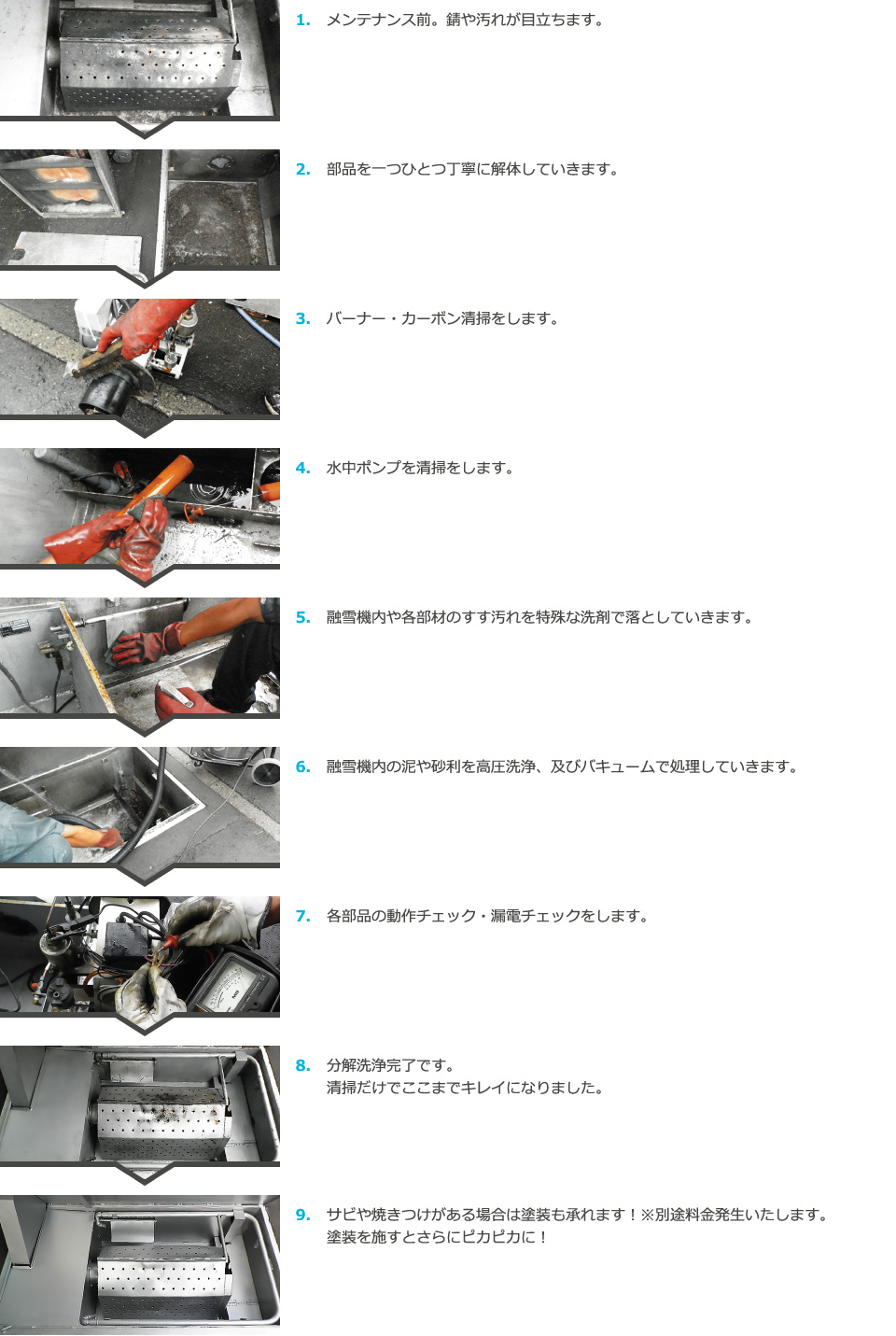 1. メンテナンス前。錆や汚れが目立ちます。

2. 部品を一つひとつ丁寧に解体していきます。

3. バーナー・カーボン清掃をします。

4. 水中ポンプを清掃をします。

5. 融雪機内や各部材のすす汚れを特殊な洗剤で落としていきます。

6. 融雪機内の泥や砂利を高圧洗浄、及びバキュームで処理していきます。

7. 各部品の動作チェック・漏電チェックをします。

8. 分解洗浄完了です。
清掃だけでここまでキレイになりました。

9. サビや焼きつけがある場合は塗装も承れます！※別途料金発生いたします。
塗装を施すとさらにピカピカに！