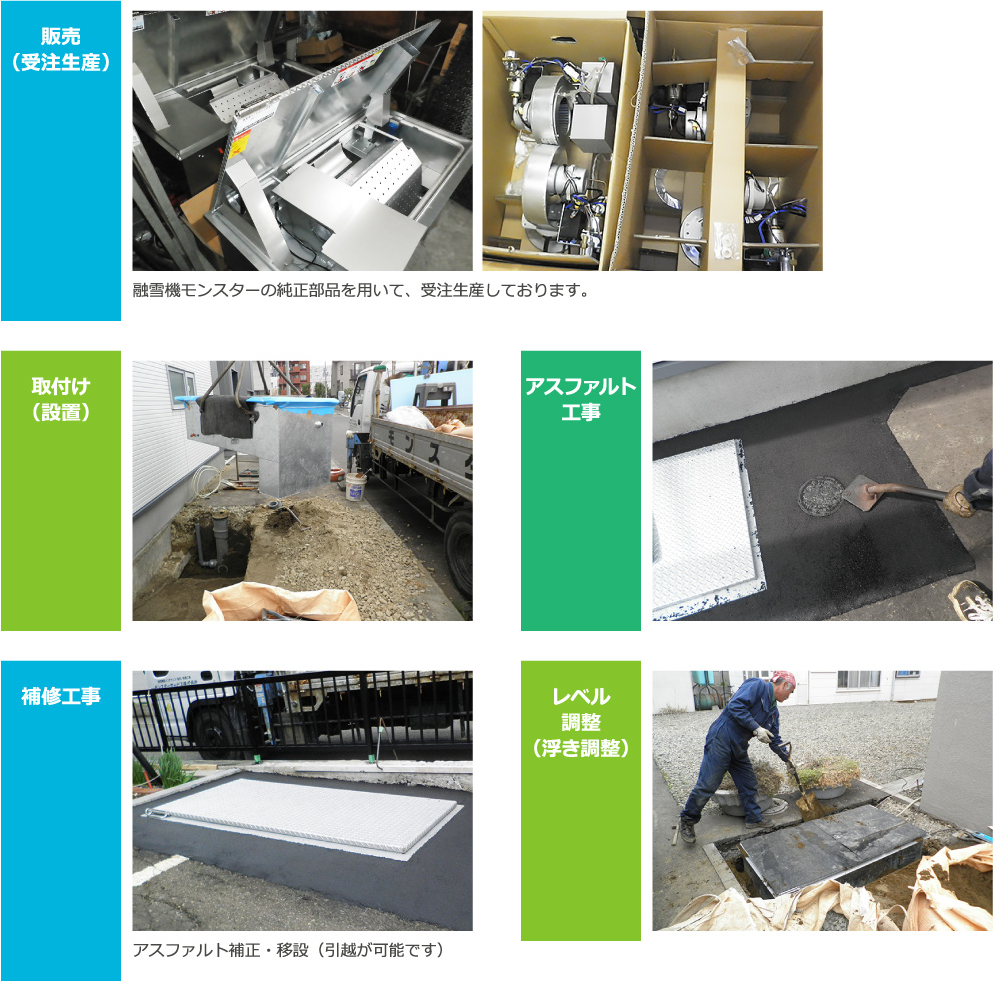 販売
（受注生産）

融雪機モンスターの純正部品を用いて、受注生産しております。

取付け
（設置）

モンス

アスファルト
工事

補修工事

アスファルト補正・移設（引越が可能です）

レベル
調整
（浮き調整）